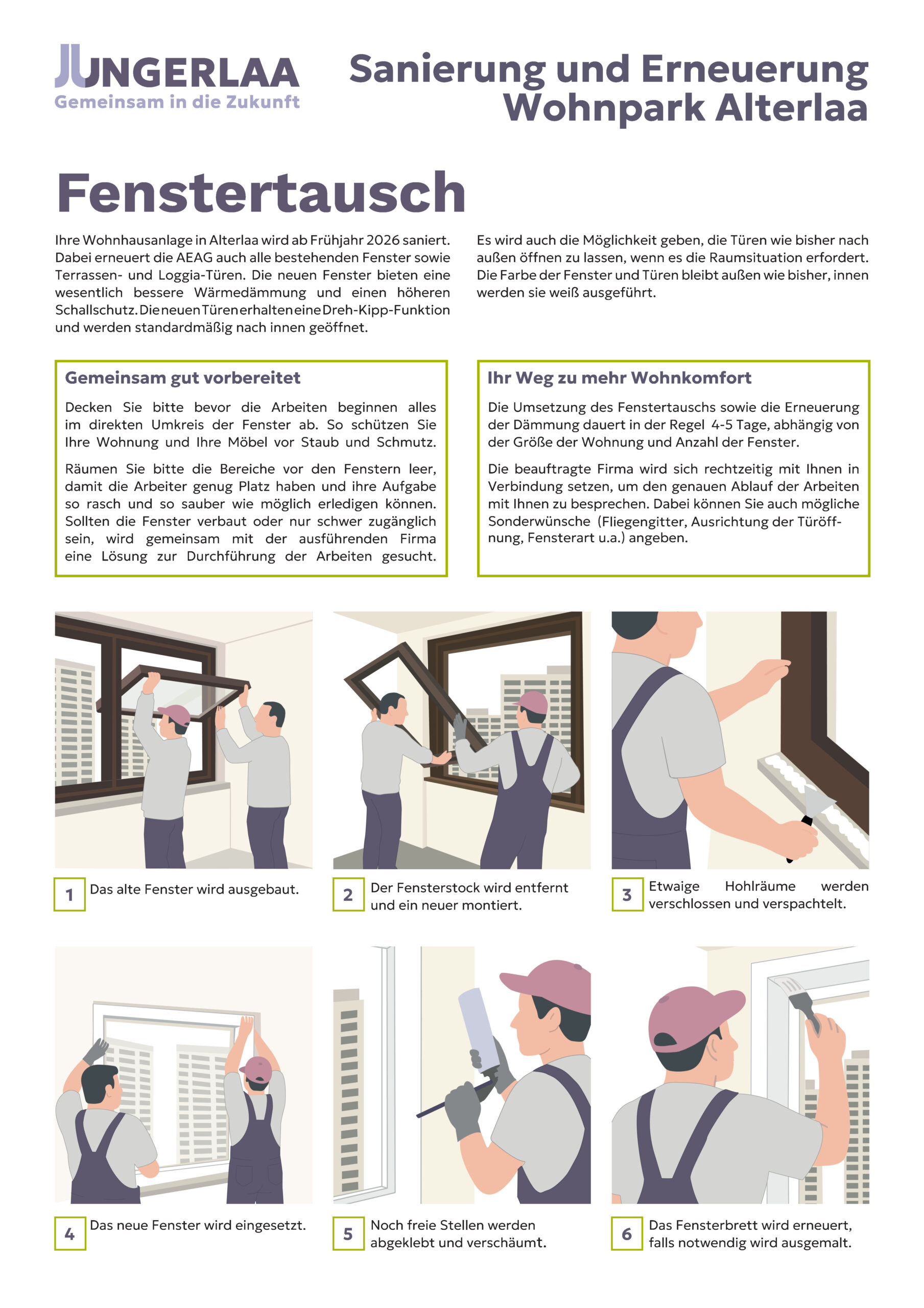 JUNGERLAA
Gemeinsam in die Zukunft

Sanierung und Erneuerung Wohnpark Alterlaa

Fenstertausch

Ihre Wohnhausanlage in Alterlaa wird ab Frühjahr 2026 saniert. Dabei erneuert die AEAG auch alle bestehenden Fenster sowie Terrassen- und Loggia-Türen. Die neuen Fenster bieten eine wesentlich bessere Wärmedämmung und einen höheren Schallschutz. Die neuen Türen erhalten eine Dreh-Kipp-Funktion und werden standardmäßig nach innen geöffnet.

Es wird auch die Möglichkeit geben, die Türen wie bisher nach außen öffnen zu lassen, wenn es die Raumsituation erfordert. Die Farbe der Fenster und Türen bleibt außen wie bisher, innen werden sie weiß ausgeführt.

Gemeinsam gut vorbereitet

Decken Sie bitte bevor die Arbeiten beginnen alles im direkten Umkreis der Fenster ab. So schützen Sie Ihre Wohnung und Ihre Möbel vor Staub und Schmutz.

Räumen Sie bitte die Bereiche vor den Fenstern leer, damit die Arbeiter genug Platz haben und ihre Aufgabe so rasch und so sauber wie möglich erledigen können. Sollten die Fenster verbaut oder nur schwer zugänglich sein, wird gemeinsam mit der ausführenden Firma eine Lösung zur Durchführung der Arbeiten gesucht.

Ihr Weg zu mehr Wohnkomfort

Die Umsetzung des Fenstertauschs sowie die Erneuerung der Dämmung dauert in der Regel 4-5 Tage, abhängig von der Größe der Wohnung und Anzahl der Fenster.

Die beauftragte Firma wird sich rechtzeitig mit Ihnen in Verbindung setzen, um den genauen Ablauf der Arbeiten mit Ihnen zu besprechen. Dabei können Sie auch mögliche Sonderwünsche (Fliegengitter, Ausrichtung der Türöffnung, Fensterart u.a.) angeben.

1 Das alte Fenster wird ausgebaut.

2 Der Fensterstock wird entfernt und ein neuer montiert.

3 Etwaige Hohlräume werden verschlossen und verspachtelt.

4 Das neue Fenster wird eingesetzt.

5 Noch freie Stellen werden abgeklebt und verschäumt.

6 Das Fensterbrett wird erneuert, falls notwendig wird ausgemalt.