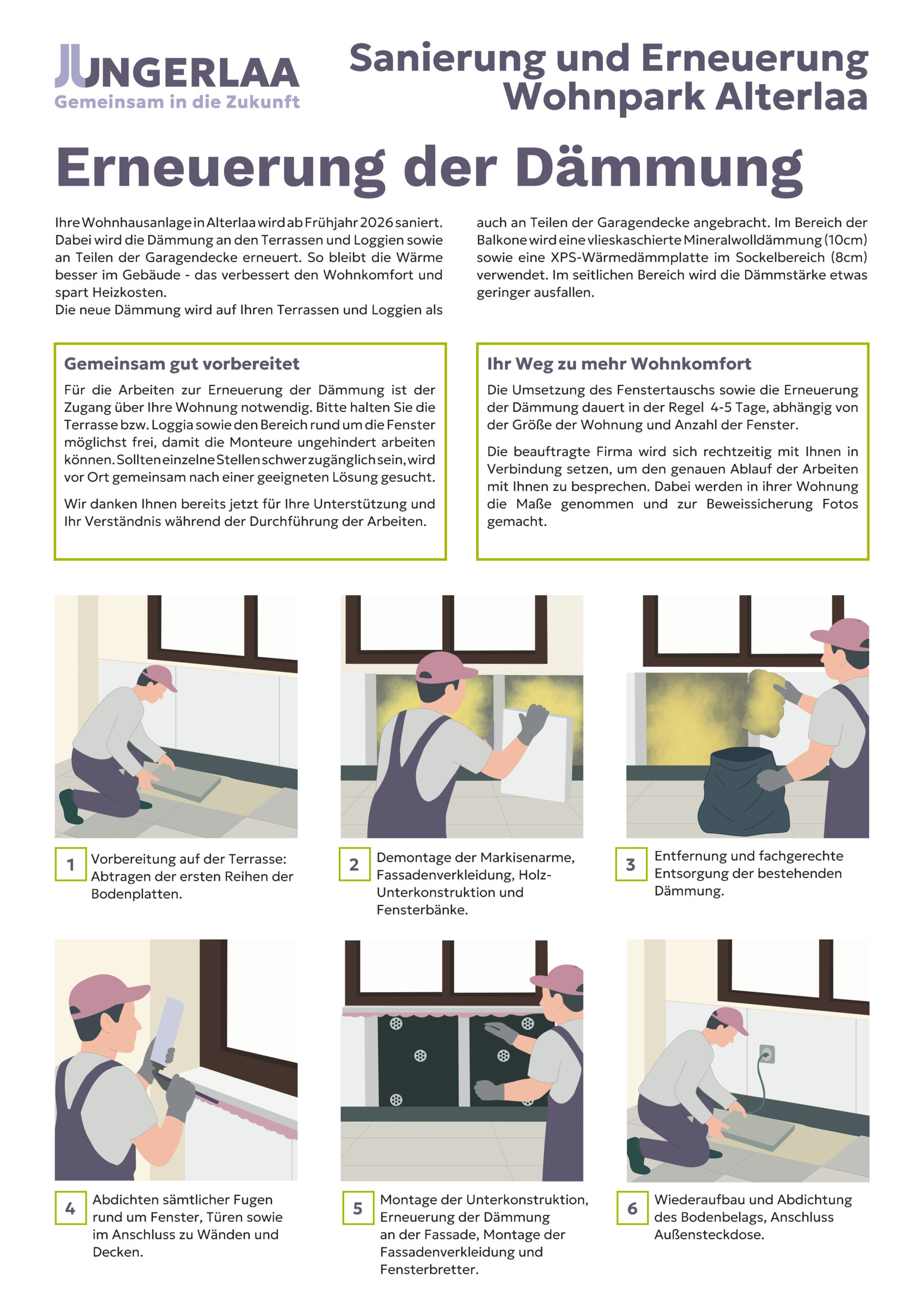 JUNGERLAA
Gemeinsam in die Zukunft

Sanierung und Erneuerung
Wohnpark Alterlaa

Erneuerung der Dämmung

Ihre Wohnhausanlage in Alterlaa wird ab Frühjahr 2026 saniert. Dabei wird die Dämmung an den Terrassen und Loggien sowie an Teilen der Garagendecke erneuert. So bleibt die Wärme besser im Gebäude - das verbessert den Wohnkomfort und spart Heizkosten.
Die neue Dämmung wird auf Ihren Terrassen und Loggien als auch an Teilen der Garagendecke angebracht. Im Bereich der Balkone wird eine vlieskaschierte Mineralwolldämmung (10cm) sowie eine XPS-Wärmedämmplatte im Sockelbereich (8cm) verwendet. Im seitlichen Bereich wird die Dämmstärke etwas geringer ausfallen.

Gemeinsam gut vorbereitet

Für die Arbeiten zur Erneuerung der Dämmung ist der Zugang über Ihre Wohnung notwendig. Bitte halten Sie die Terrasse bzw. Loggia sowie den Bereich rund um die Fenster möglichst frei, damit die Monteure ungehindert arbeiten können. Sollten einzelne Stellen schwer zugänglich sein, wird vor Ort gemeinsam nach einer geeigneten Lösung gesucht.

Wir danken Ihnen bereits jetzt für Ihre Unterstützung und Ihr Verständnis während der Durchführung der Arbeiten.

Ihr Weg zu mehr Wohnkomfort

Die Umsetzung des Fenstertauschs sowie die Erneuerung der Dämmung dauert in der Regel 4-5 Tage, abhängig von der Größe der Wohnung und Anzahl der Fenster.

Die beauftragte Firma wird sich rechtzeitig mit Ihnen in Verbindung setzen, um den genauen Ablauf der Arbeiten mit Ihnen zu besprechen. Dabei werden in ihrer Wohnung die Maße genommen und zur Beweissicherung Fotos gemacht.

1 Vorbereitung auf der Terrasse: Abtragen der ersten Reihen der Bodenplatten.

2 Demontage der Markisenarme, Fassadenverkleidung, Holz-Unterkonstruktion und Fensterbänke.

3 Entfernung und fachgerechte Entsorgung der bestehenden Dämmung.

4 Abdichten sämtlicher Fugen rund um Fenster, Türen sowie im Anschluss zu Wänden und Decken.

5 Montage der Unterkonstruktion, Erneuerung der Dämmung an der Fassade, Montage der Fassadenverkleidung und Fensterbretter.

6 Wiederaufbau und Abdichtung des Bodenbelags, Anschluss Außensteckdose.